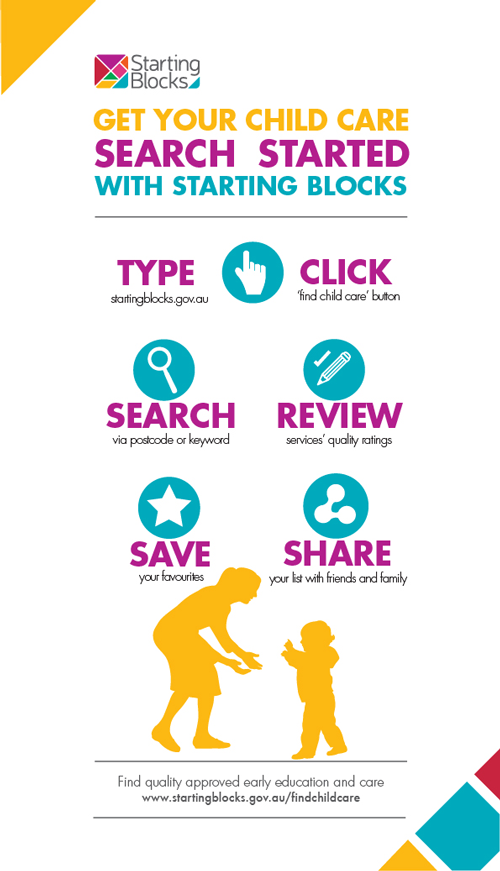 Starting Blocks

GET YOUR CHILD CARE SEARCH STARTED WITH STARTING BLOCKS

TYPE
startingblocks.gov.au

CLICK
'find child care' button

SEARCH
via postcode or keyword

REVIEW
services' quality ratings

SAVE
your favourites

SHARE
your list with friends and family

Find quality approved early education and care
www.startingblocks.gov.au/findchildcare